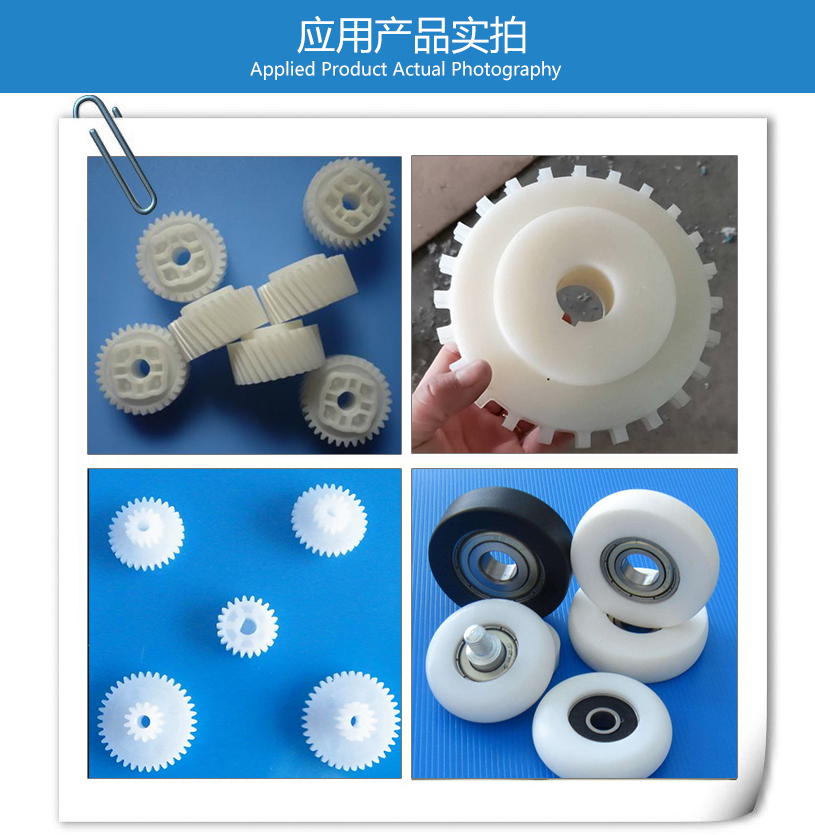 应用产品实拍
Applied Product Actual Photography