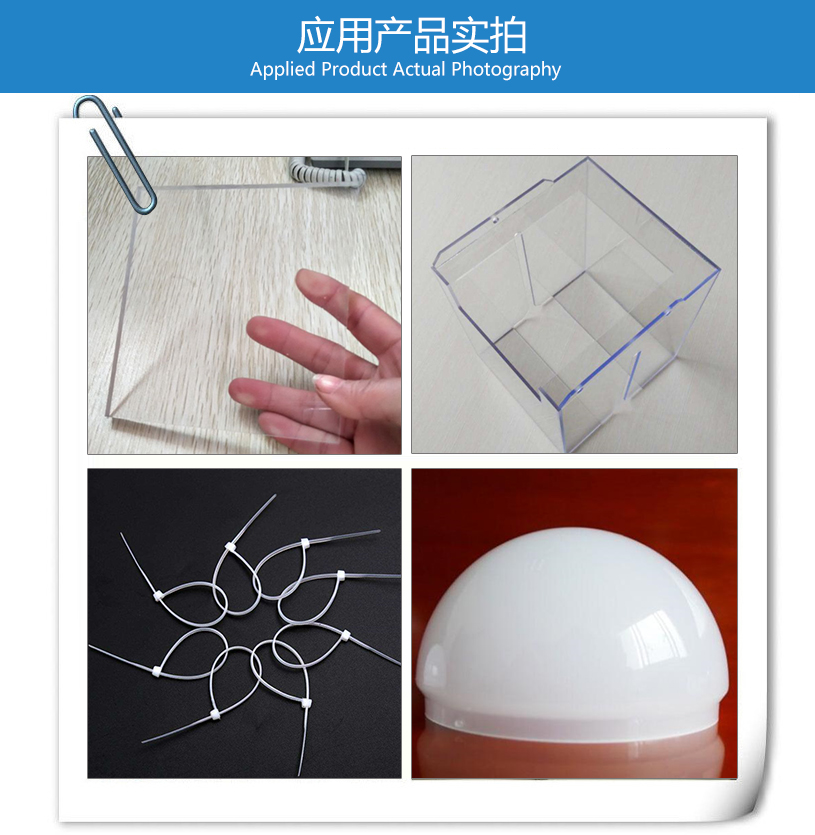 应用产品实拍
Applied Product Actual Photography